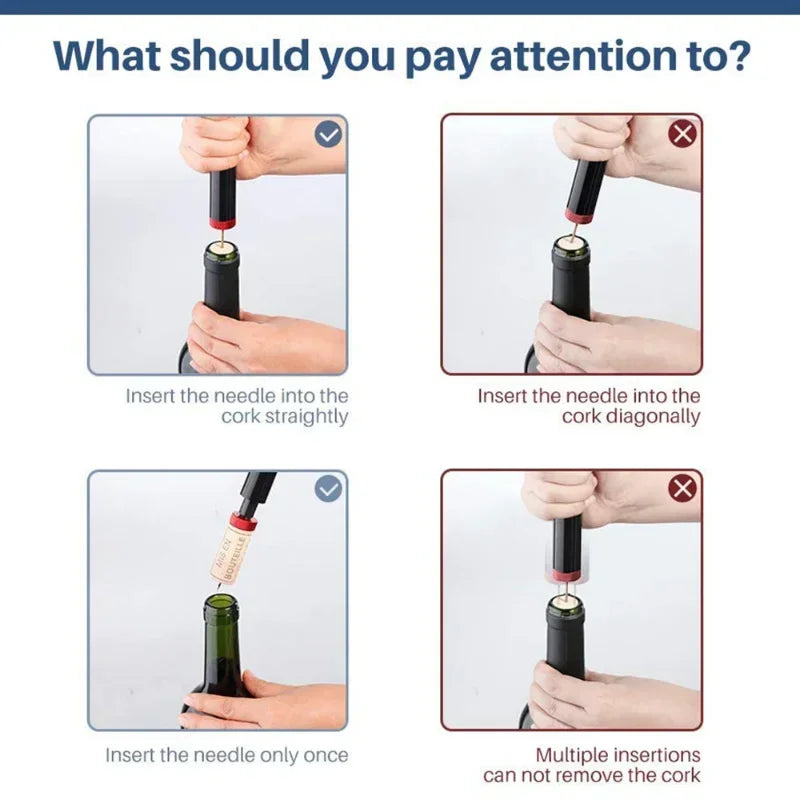 What should you pay attention to?

Insert the needle into the cork straightly

Insert the needle into the cork diagonally

MIS EN BOUTEILLE

Insert the needle only once

Multiple insertions can not remove the cork